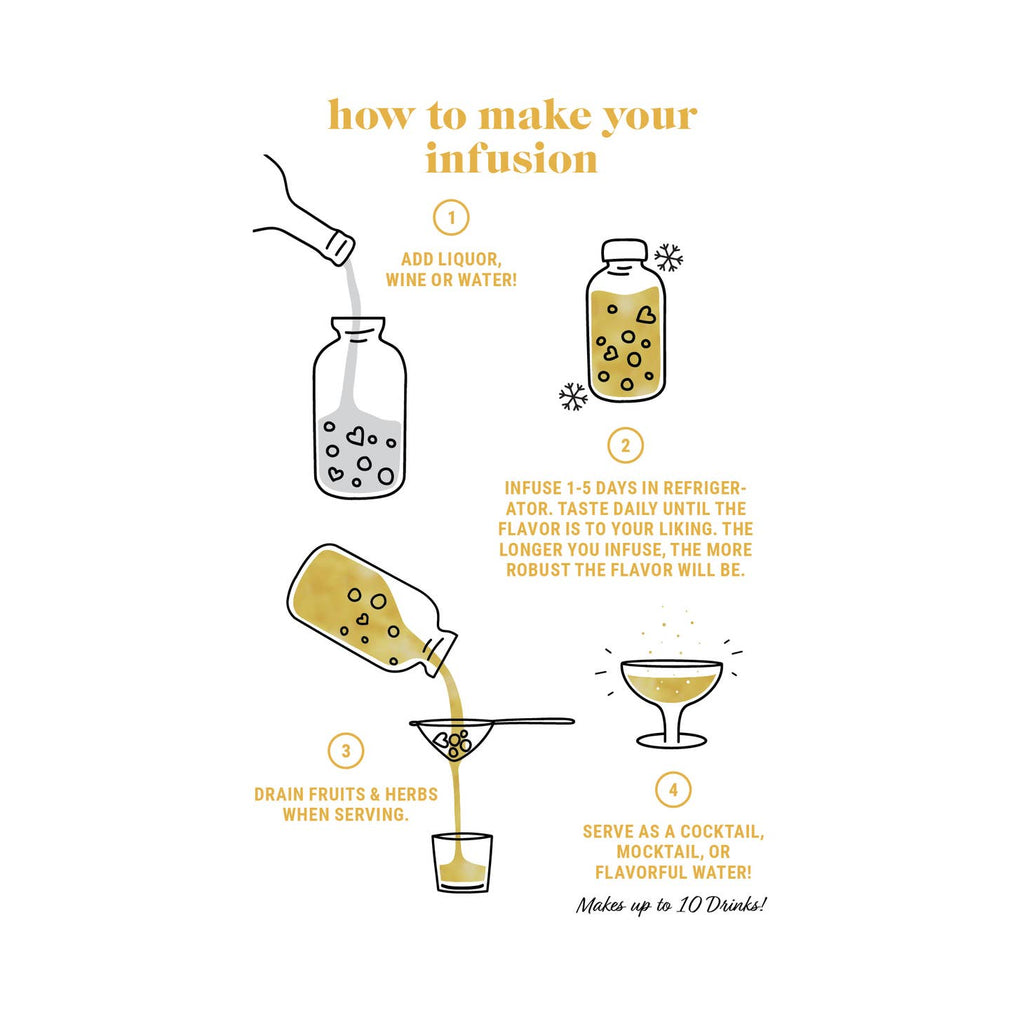 how to make your infusion

1

ADD LIQUOR, WINE OR WATER!

2

INFUSE 1-5 DAYS IN REFRIGERATOR. TASTE DAILY UNTIL THE FLAVOR IS TO YOUR LIKING. THE LONGER YOU INFUSE, THE MORE ROBUST THE FLAVOR WILL BE.

3

DRAIN FRUITS & HERBS WHEN SERVING.

4

SERVE AS A COCKTAIL, MOCKTAIL, OR FLAVORFUL WATER!

Makes up to 10 Drinks!